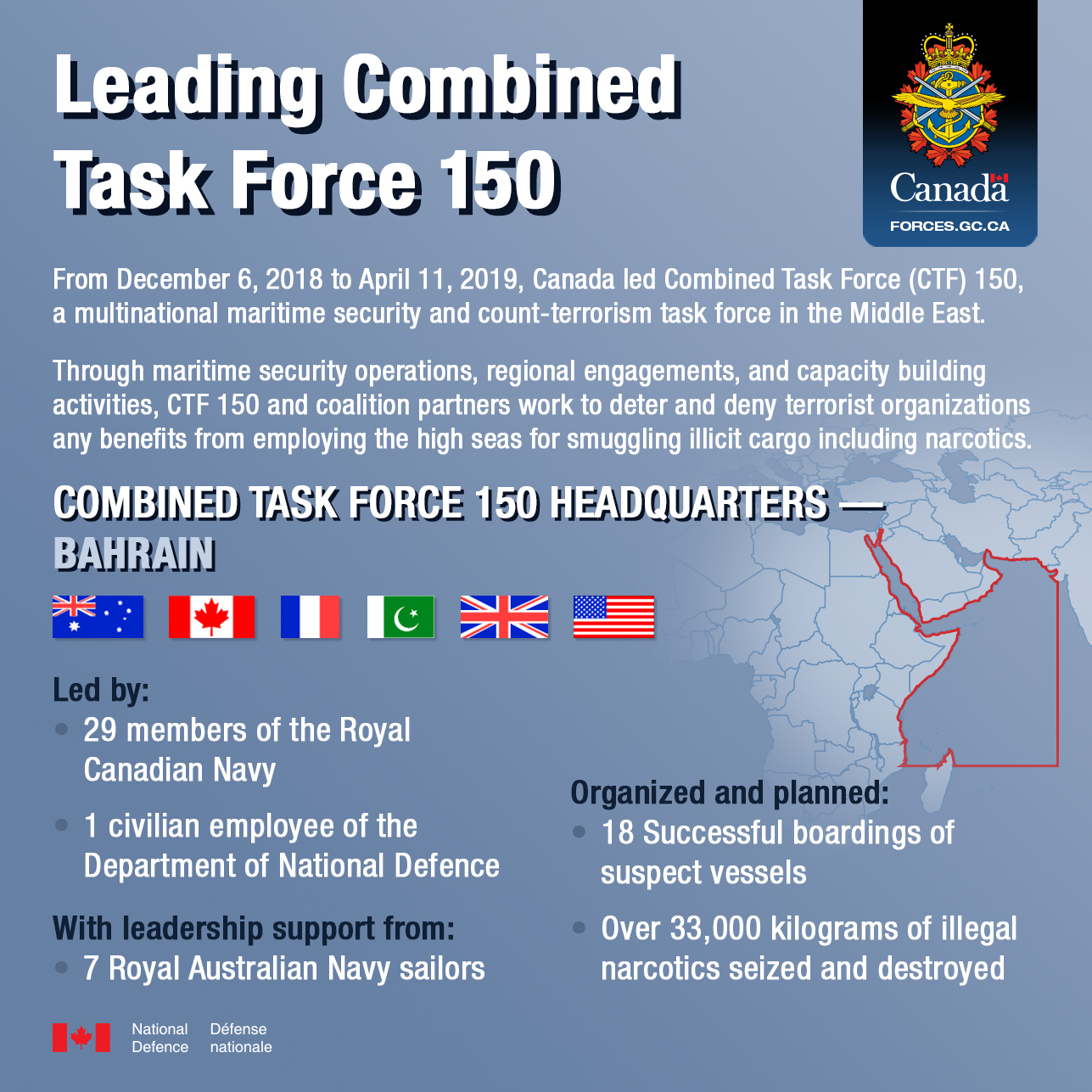 Leading Combined Task Force 150

Canada

FORCES.GC.CA

From December 6, 2018 to April 11, 2019, Canada led Combined Task Force (CTF) 150, a multinational maritime security and count-terrorism task force in the Middle East.

Through maritime security operations, regional engagements, and capacity building activities, CTF 150 and coalition partners work to deter and deny terrorist organizations any benefits from employing the high seas for smuggling illicit cargo including narcotics.

COMBINED TASK FORCE 150 HEADQUARTERS — BAHRAIN

Led by:
• 29 members of the Royal Canadian Navy
• 1 civilian employee of the Department of National Defence

With leadership support from:
• 7 Royal Australian Navy sailors

Organized and planned:
• 18 Successful boardings of suspect vessels
• Over 33,000 kilograms of illegal narcotics seized and destroyed

National Defence Défense nationale